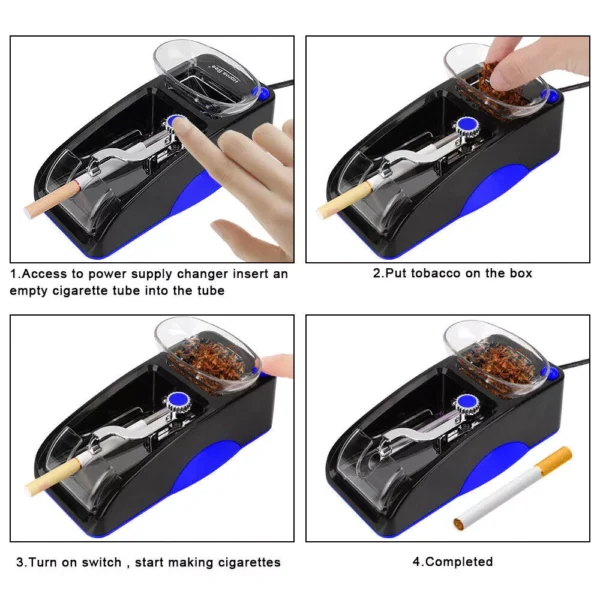 1.Access to power supply changer insert an empty cigarette tube into the tube

2.Put tobacco on the box

3.Turn on switch , start making cigarettes

4.Completed